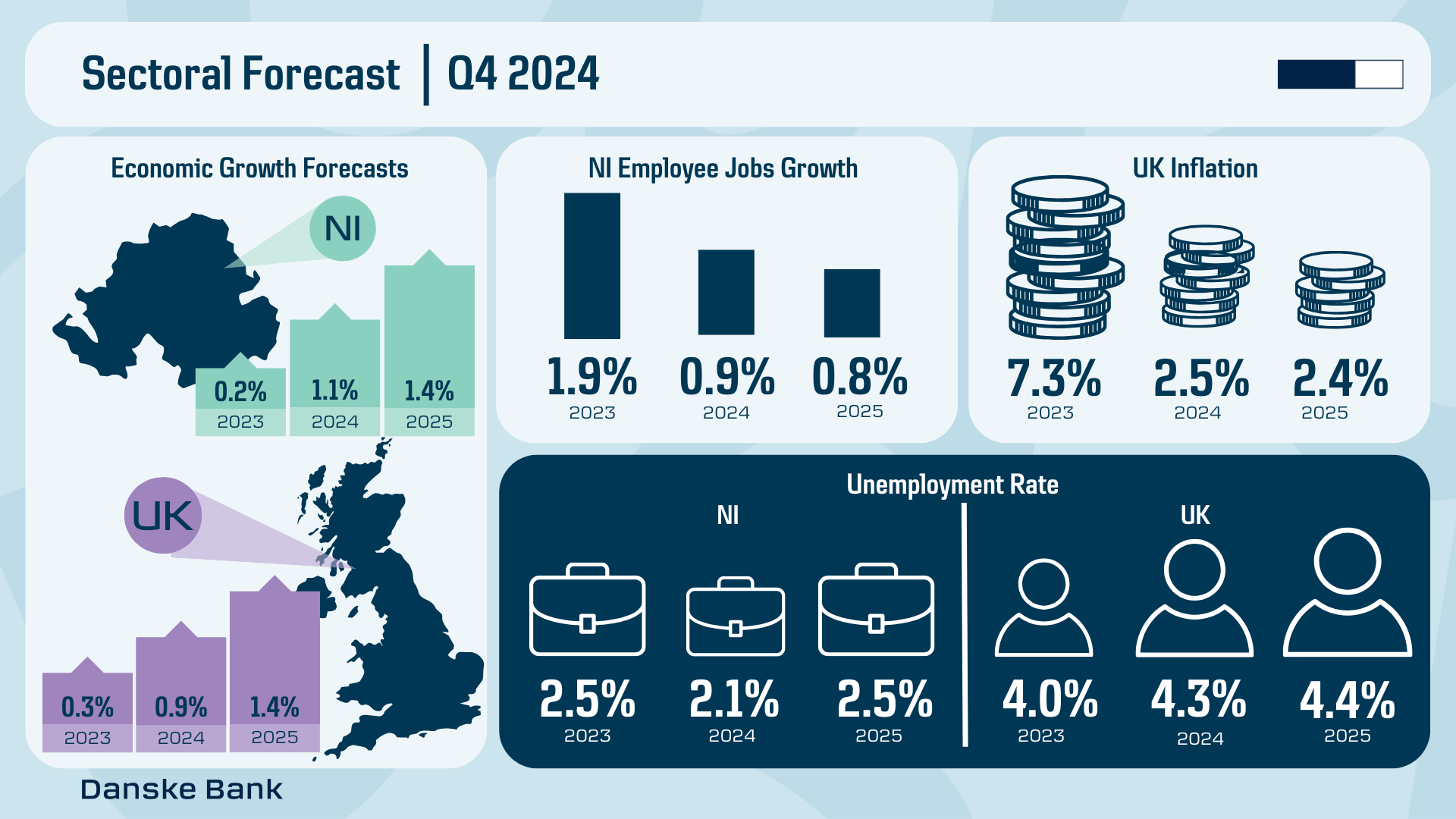 Sectoral Forecast | Q4 2024

Economic Growth Forecasts

NI

0.2%
2023
1.1%
2024
1.4%
2025

UK

0.3%
2023
0.9%
2024
1.4%
2025

NI Employee Jobs Growth

1.9%
2023
0.9%
2024
0.8%
2025

UK Inflation

7.3%
2023
2.5%
2024
2.4%
2025

Unemployment Rate

NI

2.5%
2023
2.1%
2024
2.5%
2025

UK

4.0%
2023
4.3%
2024
4.4%
2025

Danske Bank