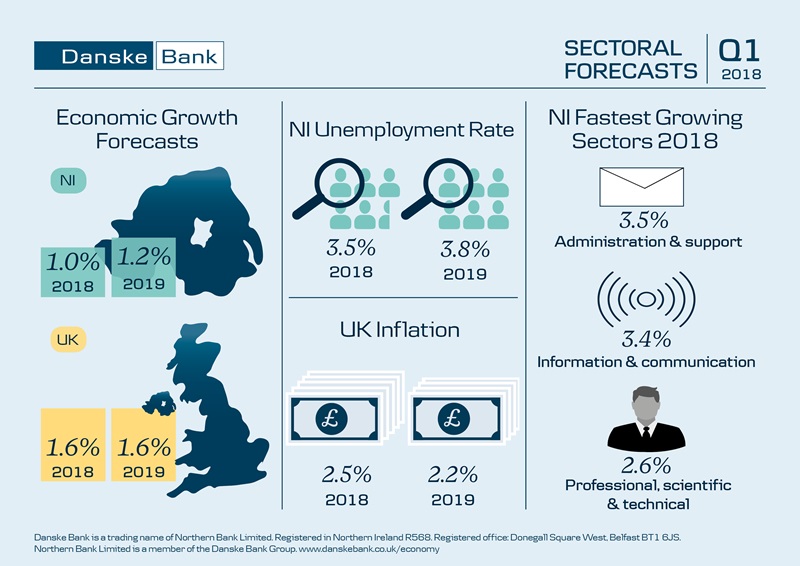 Danske Bank

SECTORAL FORECASTS

Q1 2018

Economic Growth Forecasts

NI

1.0% 2018

1.2% 2019

UK

1.6% 2018

1.6% 2019

NI Unemployment Rate

3.5% 2018

3.8% 2019

UK Inflation

£

£

2.5% 2018

2.2% 2019

NI Fastest Growing Sectors 2018

3.5% Administration & support

3.4% Information & communication

2.6% Professional, scientific & technical

Danske Bank is a trading name of Northern Bank Limited. Registered in Northern Ireland R568. Registered office: Donegall Square West, Belfast BT1 6JS. Northern Bank Limited is a member of the Danske Bank Group. www.danskebank.co.uk/economy