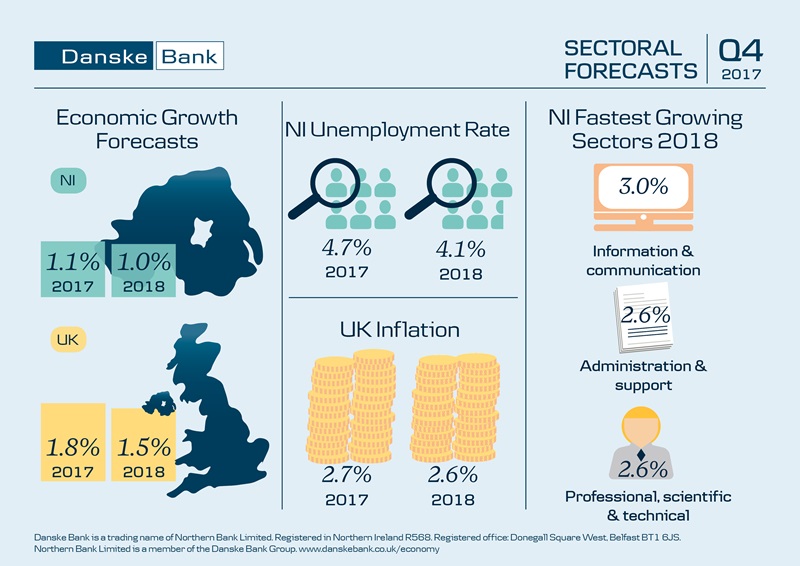 Danske Bank

SECTORAL FORECASTS

Q4 2017

Economic Growth Forecasts

NI

1.1% 2017

1.0% 2018

UK

1.8% 2017

1.5% 2018

NI Unemployment Rate

4.7% 2017

4.1% 2018

UK Inflation

2.7% 2017

2.6% 2018

NI Fastest Growing Sectors 2018

3.0%

Information & communication

2.6%

Administration & support

2.6%

Professional, scientific & technical

Danske Bank is a trading name of Northern Bank Limited. Registered in Northern Ireland R568. Registered office: Donegall Square West, Belfast BT1 6JS. Northern Bank Limited is a member of the Danske Bank Group. www.danskebank.co.uk/economy