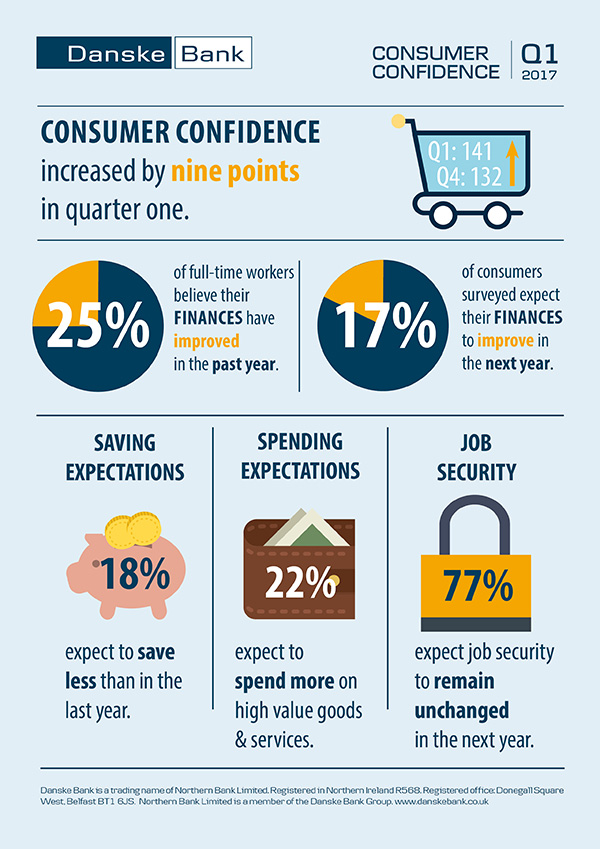 Danske Bank

CONSUMER CONFIDENCE

Q1 2017

CONSUMER CONFIDENCE increased by nine points in quarter one.

Q1: 141
Q4: 132

25%

of full-time workers believe their FINANCES have improved in the past year.

17%

of consumers surveyed expect their FINANCES to improve in the next year.

SAVING EXPECTATIONS

18%

expect to save less than in the last year.

SPENDING EXPECTATIONS

22%

expect to spend more on high value goods & services.

JOB SECURITY

77%

expect job security to remain unchanged in the next year.

Danske Bank is a trading name of Northern Bank Limited. Registered in Northern Ireland R568. Registered office: Donegall Square West, Belfast BT1 6JS. Northern Bank Limited is a member of the Danske Bank Group. www.danskebank.co.uk