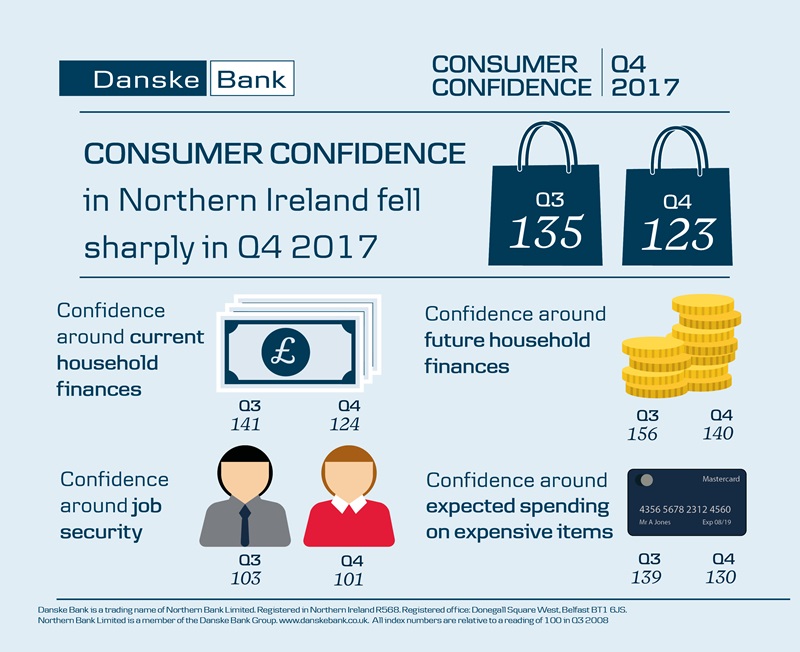 Danske Bank

CONSUMER CONFIDENCE | Q4 2017

CONSUMER CONFIDENCE in Northern Ireland fell sharply in Q4 2017

Q3 135

Q4 123

Confidence around current household finances

£

Q3 141

Q4 124

Confidence around future household finances

Q3 156

Q4 140

Confidence around job security

Q3 103

Q4 101

Confidence around expected spending on expensive items

Mastercard
4356 5678 2312 4560
Mr A Jones
Exp 08/19

Q3 139

Q4 130

Danske Bank is a trading name of Northern Bank Limited. Registered in Northern Ireland R568. Registered office: Donegall Square West, Belfast BT1 6JS.
Northern Bank Limited is a member of the Danske Bank Group. www.danskebank.co.uk. All index numbers are relative to a reading of 100 in Q3 2008