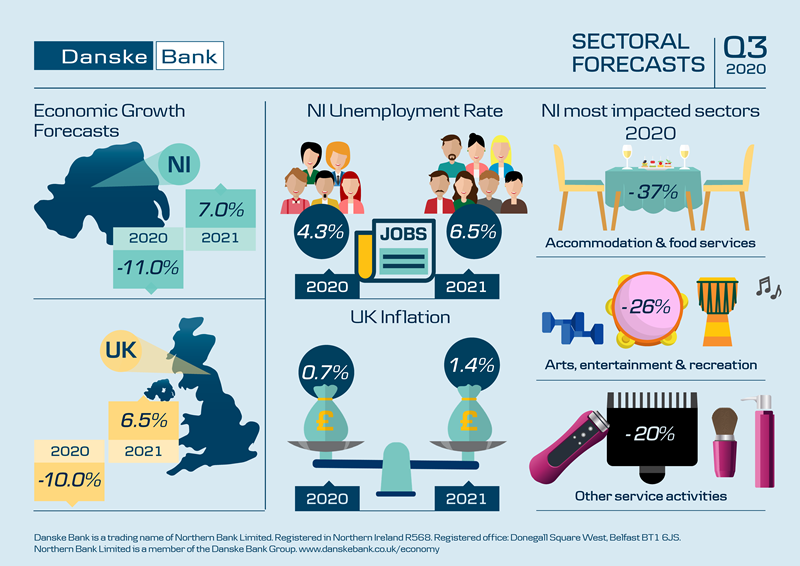 Danske Bank

SECTORAL FORECASTS

Q3 2020

Economic Growth Forecasts

NI

7.0%

2020

2021

-11.0%

UK

6.5%

2020

2021

-10.0%

NI Unemployment Rate

4.3%

JOBS

6.5%

2020

2021

UK Inflation

0.7%

1.4%

£

£

2020

2021

NI most impacted sectors 2020

-37%

Accommodation & food services

-26%

Arts, entertainment & recreation

-20%

Other service activities

Danske Bank is a trading name of Northern Bank Limited. Registered in Northern Ireland R568. Registered office: Donegall Square West, Belfast BT1 6JS. Northern Bank Limited is a member of the Danske Bank Group. www.danskebank.co.uk/economy