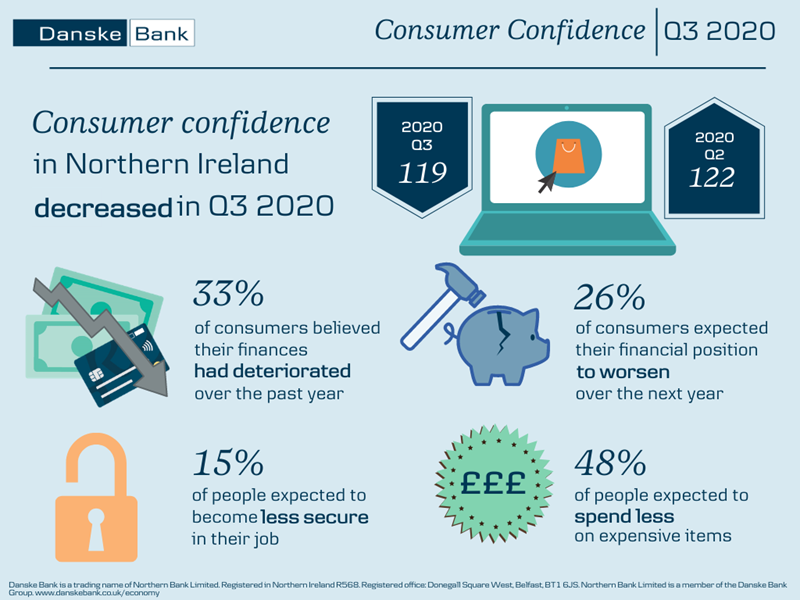 Danske Bank

Consumer Confidence | Q3 2020

Consumer confidence in Northern Ireland decreased in Q3 2020

2020 Q3 119

2020 Q2 122

33% of consumers believed their finances had deteriorated over the past year

26% of consumers expected their financial position to worsen over the next year

15% of people expected to become less secure in their job

£££

48% of people expected to spend less on expensive items

Danske Bank is a trading name of Northern Bank Limited. Registered in Northern Ireland R568. Registered office: Donegall Square West, Belfast, BT1 6JS. Northern Bank Limited is a member of the Danske Bank Group. www.danskebank.co.uk/economy