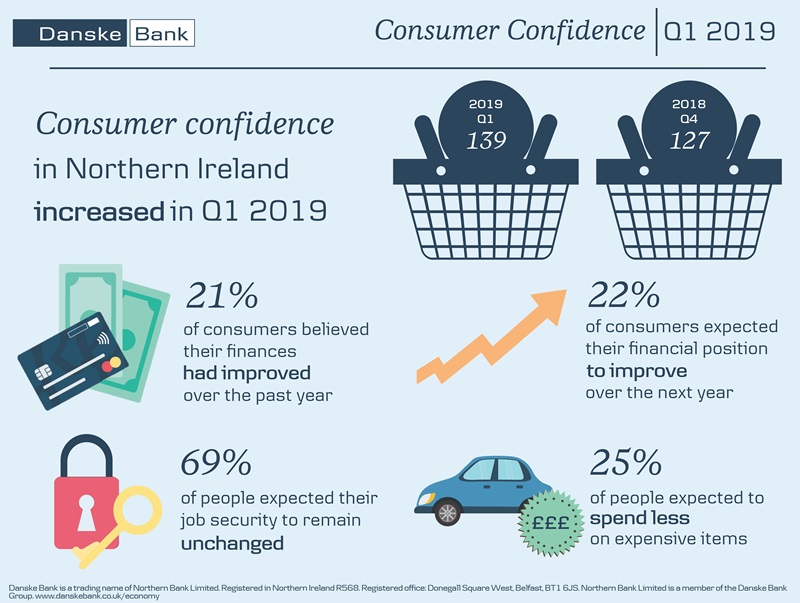 Danske Bank

Consumer Confidence | Q1 2019

Consumer confidence in Northern Ireland increased in Q1 2019

2019
Q1
139

2018
Q4
127

21%
of consumers believed their finances had improved over the past year

22%
of consumers expected their financial position to improve over the next year

69%
of people expected their job security to remain unchanged

£££

25%
of people expected to spend less on expensive items

Danske Bank is a trading name of Northern Bank Limited. Registered in Northern Ireland R568. Registered office: Donegall Square West, Belfast, BT1 6JS. Northern Bank Limited is a member of the Danske Bank Group. www.danskebank.co.uk/economy