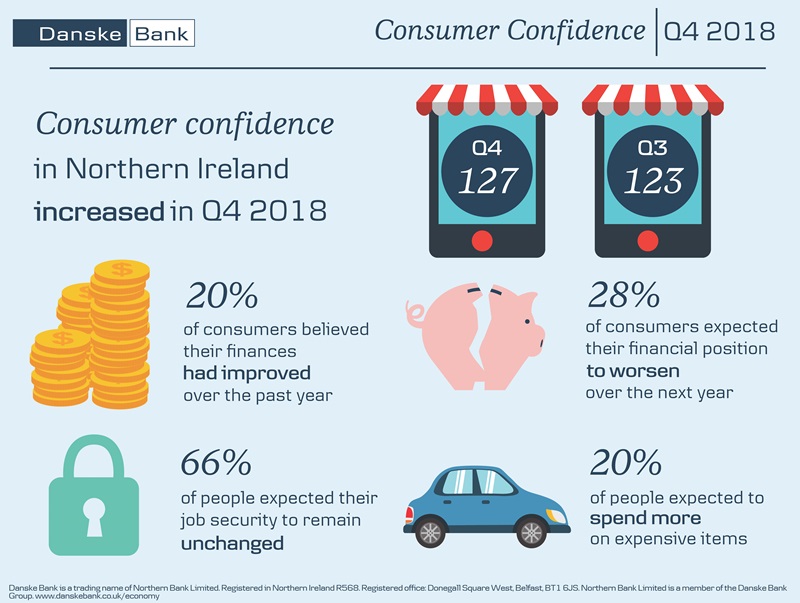 Danske Bank

Consumer Confidence | Q4 2018

Consumer confidence in Northern Ireland increased in Q4 2018

Q4 127

Q3 123

20% of consumers believed their finances had improved over the past year

28% of consumers expected their financial position to worsen over the next year

66% of people expected their job security to remain unchanged

20% of people expected to spend more on expensive items

Danske Bank is a trading name of Northern Bank Limited. Registered in Northern Ireland R568. Registered office: Donegall Square West, Belfast, BT1 6JS. Northern Bank Limited is a member of the Danske Bank Group. www.danskebank.co.uk/economy