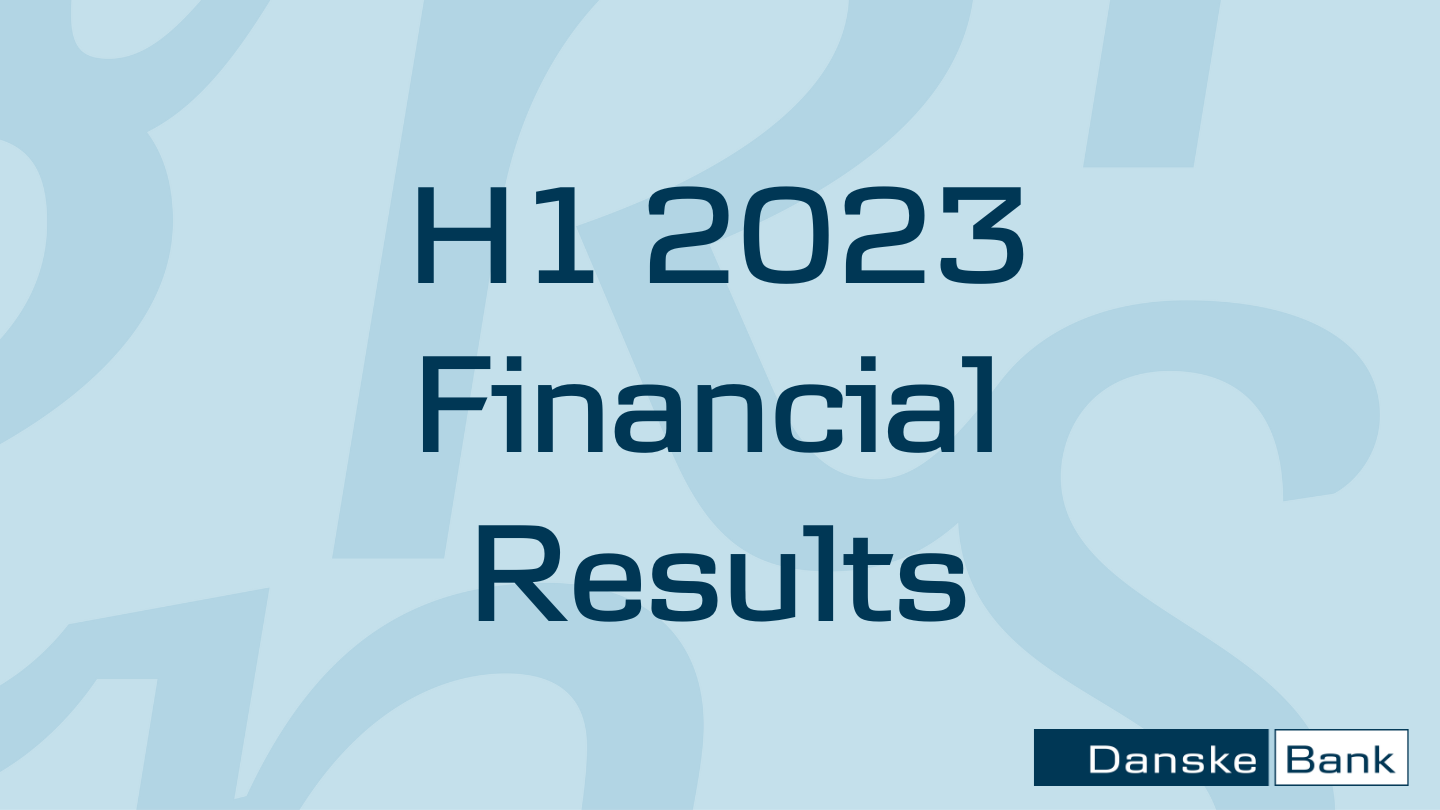 H1 2023
Financial
Results

Danske Bank