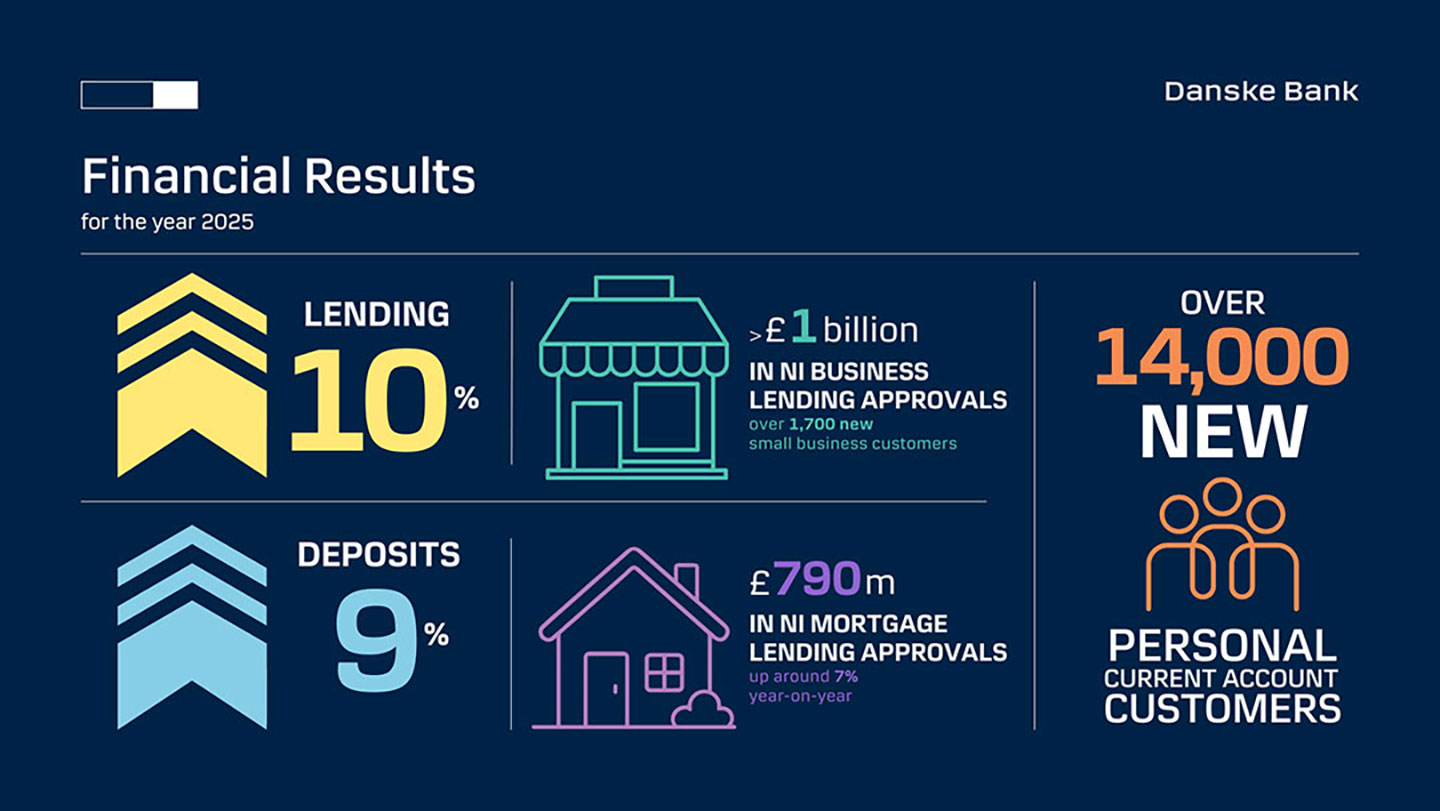 Danske Bank

Financial Results
for the year 2025

LENDING
10%

>£1 billion
IN NI BUSINESS LENDING APPROVALS
over 1,700 new small business customers

DEPOSITS
9%

£790m
IN NI MORTGAGE LENDING APPROVALS
up around 7% year-on-year

OVER
14,000
NEW
PERSONAL
CURRENT ACCOUNT
CUSTOMERS